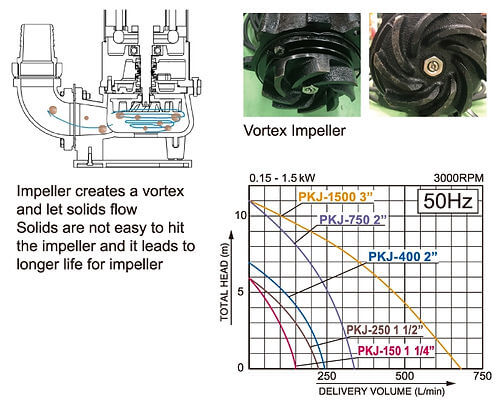 Vortex Impeller

Impeller creates a vortex and let solids flow
Solids are not easy to hit the impeller and it leads to longer life for impeller

0.15 - 1.5 kW

3000RPM

50Hz

PKJ-1500 3"

PKJ-750 2"

PKJ-400 2"

PKJ-250 1 1/2"

PKJ-150 1 1/4"

TOTAL HEAD (m)

10

5

0

250

500

750

DELIVERY VOLUME (L/min)